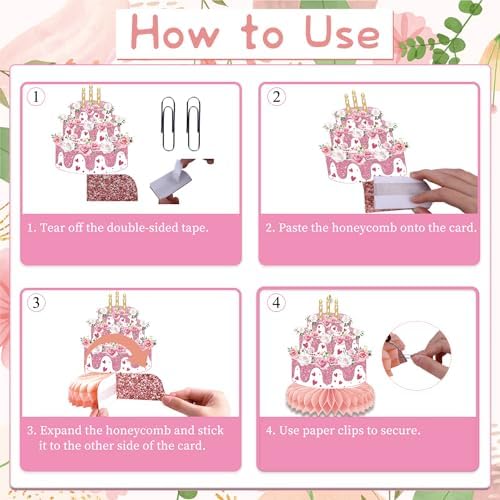 How to Use

1

1. Tear off the double-sided tape.

2

2. Paste the honeycomb onto the card.

3

3. Expand the honeycomb and stick it to the other side of the card.

4

4. Use paper clips to secure.