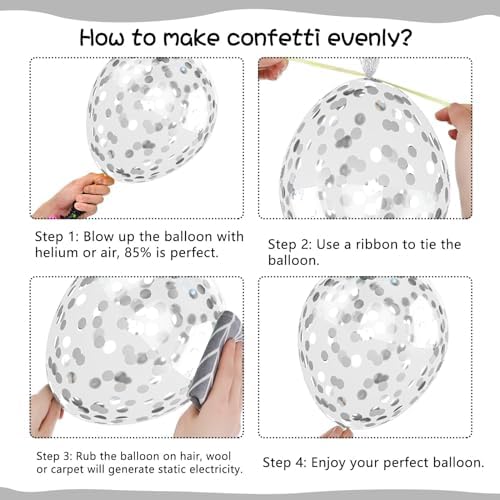 How to make confetti evenly?

Step 1: Blow up the balloon with helium or air, 85% is perfect.

Step 2: Use a ribbon to tie the balloon.

Step 3: Rub the balloon on hair, wool or carpet will generate static electricity.

Step 4: Enjoy your perfect balloon.