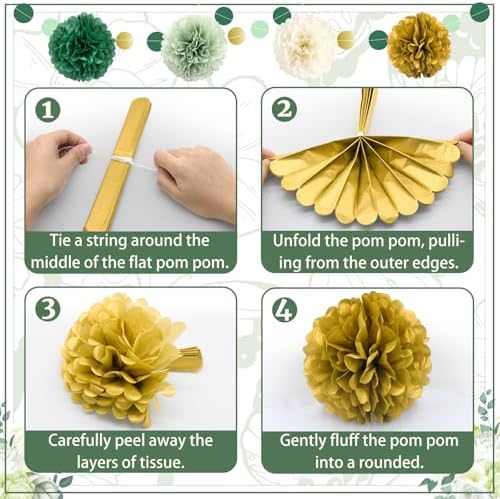 1

Tie a string around the middle of the flat pom pom.

2

Unfold the pom pom, pulling from the outer edges.

3

Carefully peel away the layers of tissue.

4

Gently fluff the pom pom into a rounded.