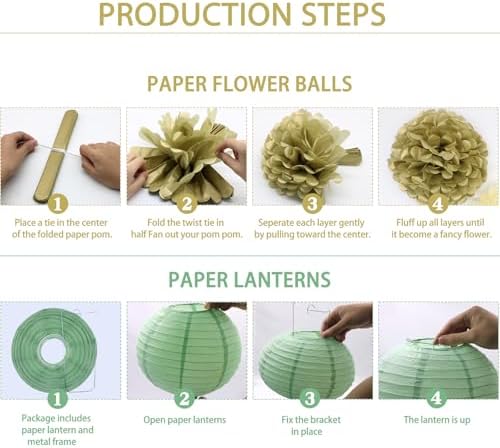 PRODUCTION STEPS

PAPER FLOWER BALLS

1
Place a tie in the center of the folded paper pom.

2
Fold the twist tie in half Fan out your pom pom.

3
Seperate each layer gently by pulling toward the center.

4
Fluff up all layers until it become a fancy flower.

PAPER LANTERNS

1
Package includes paper lantern and metal frame

2
Open paper lanterns

3
Fix the bracket in place

4
The lantern is up