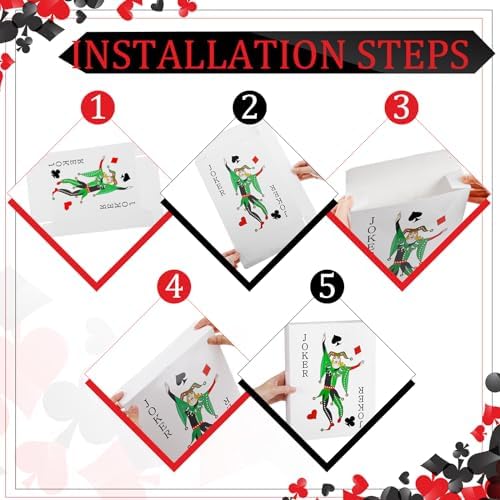 INSTALLATION STEPS

1

JOKER

JOKER

2

JOKER

JOKER

3

JOKER

4

JOKER

5

JOKER

JOKER