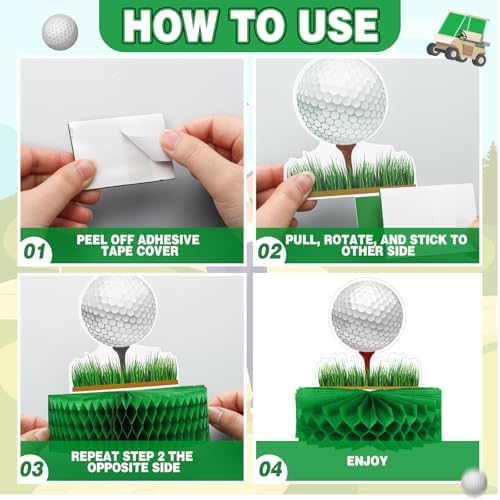 HOW TO USE

01
PEEL OFF ADHESIVE TAPE COVER

02
PULL, ROTATE, AND STICK TO OTHER SIDE

03
REPEAT STEP 2 THE OPPOSITE SIDE

04
ENJOY