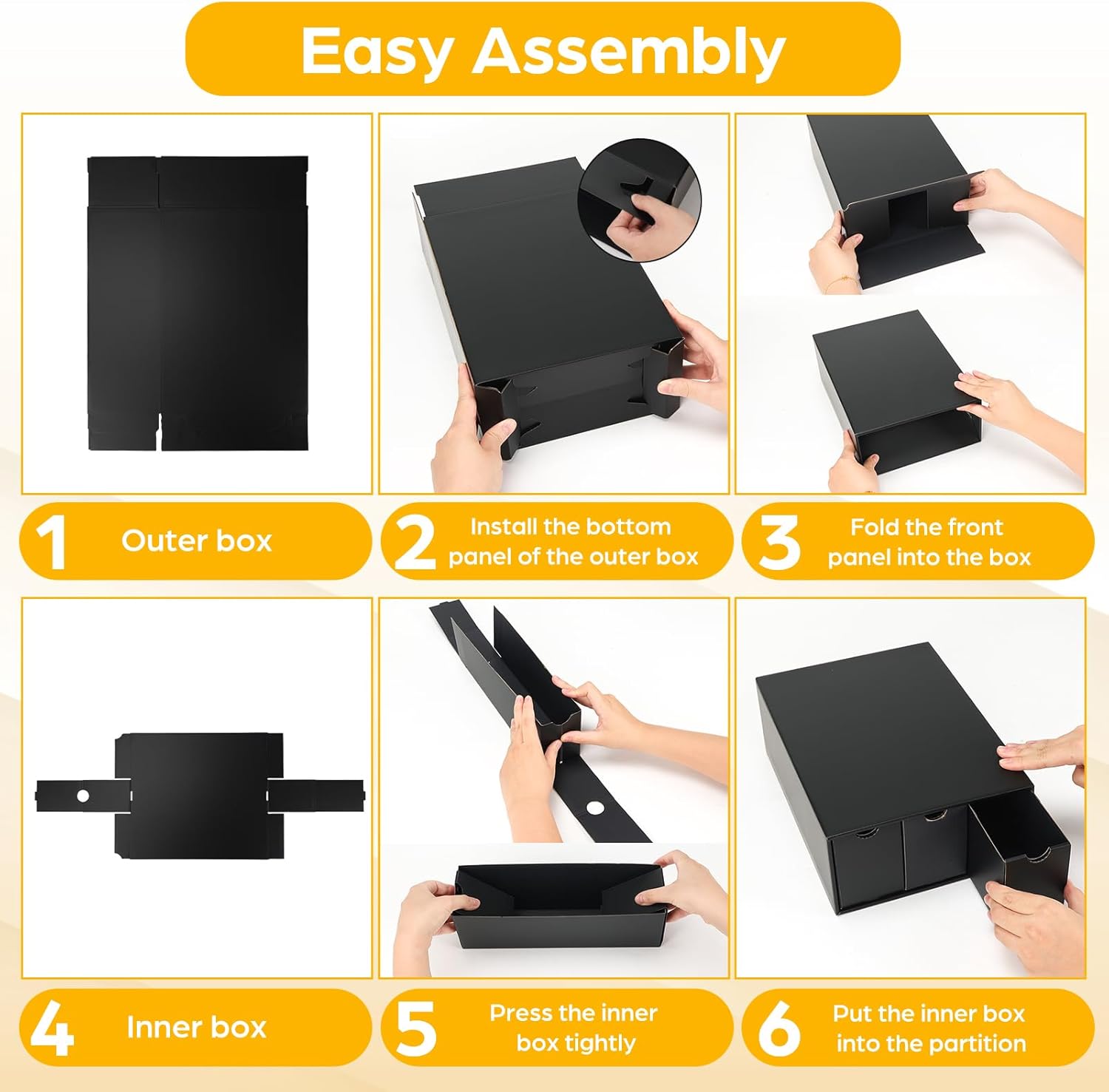 Easy Assembly

1 Outer box

2 Install the bottom panel of the outer box

3 Fold the front panel into the box

4 Inner box

5 Press the inner box tightly

6 Put the inner box into the partition