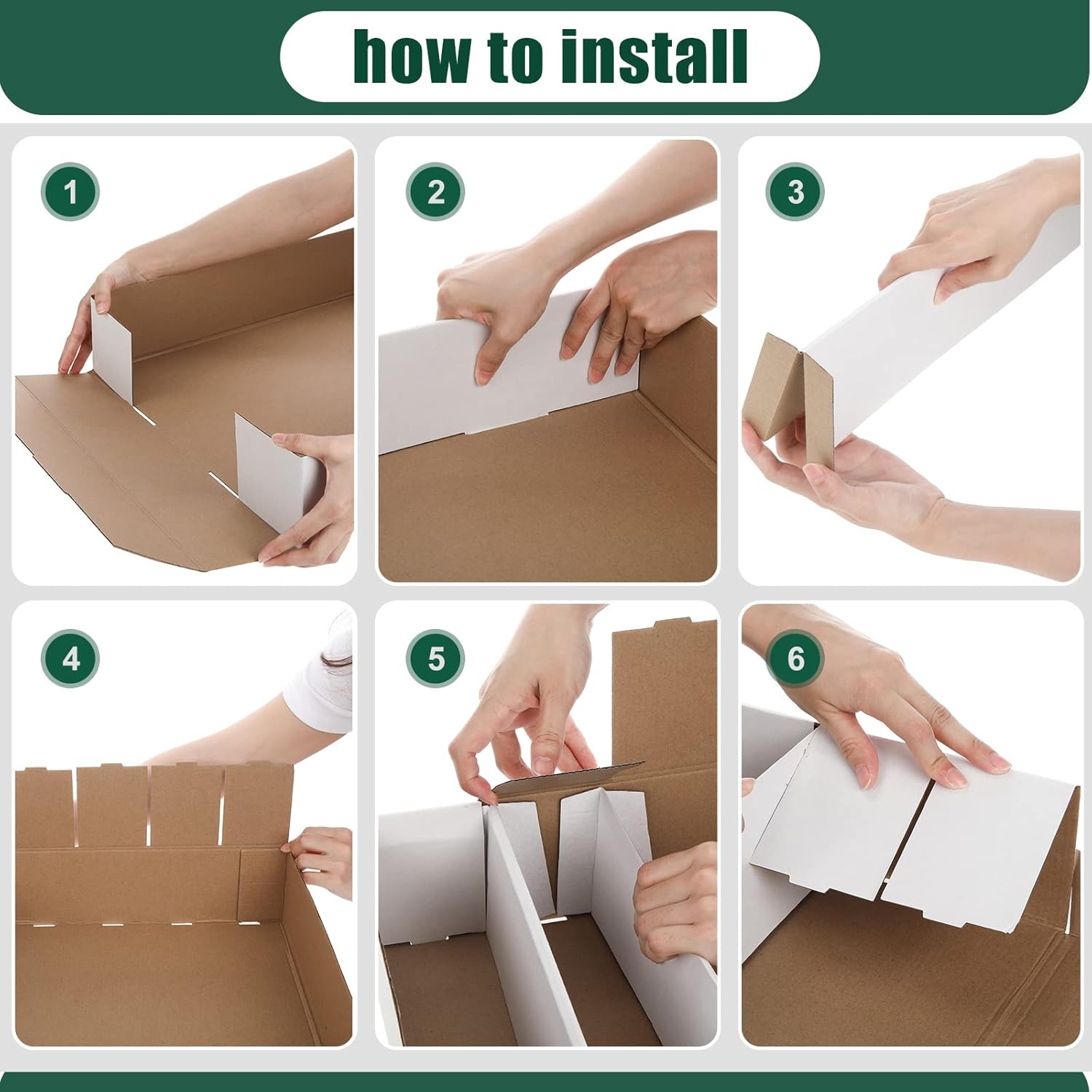 how to install

1

2

3

4

5

6