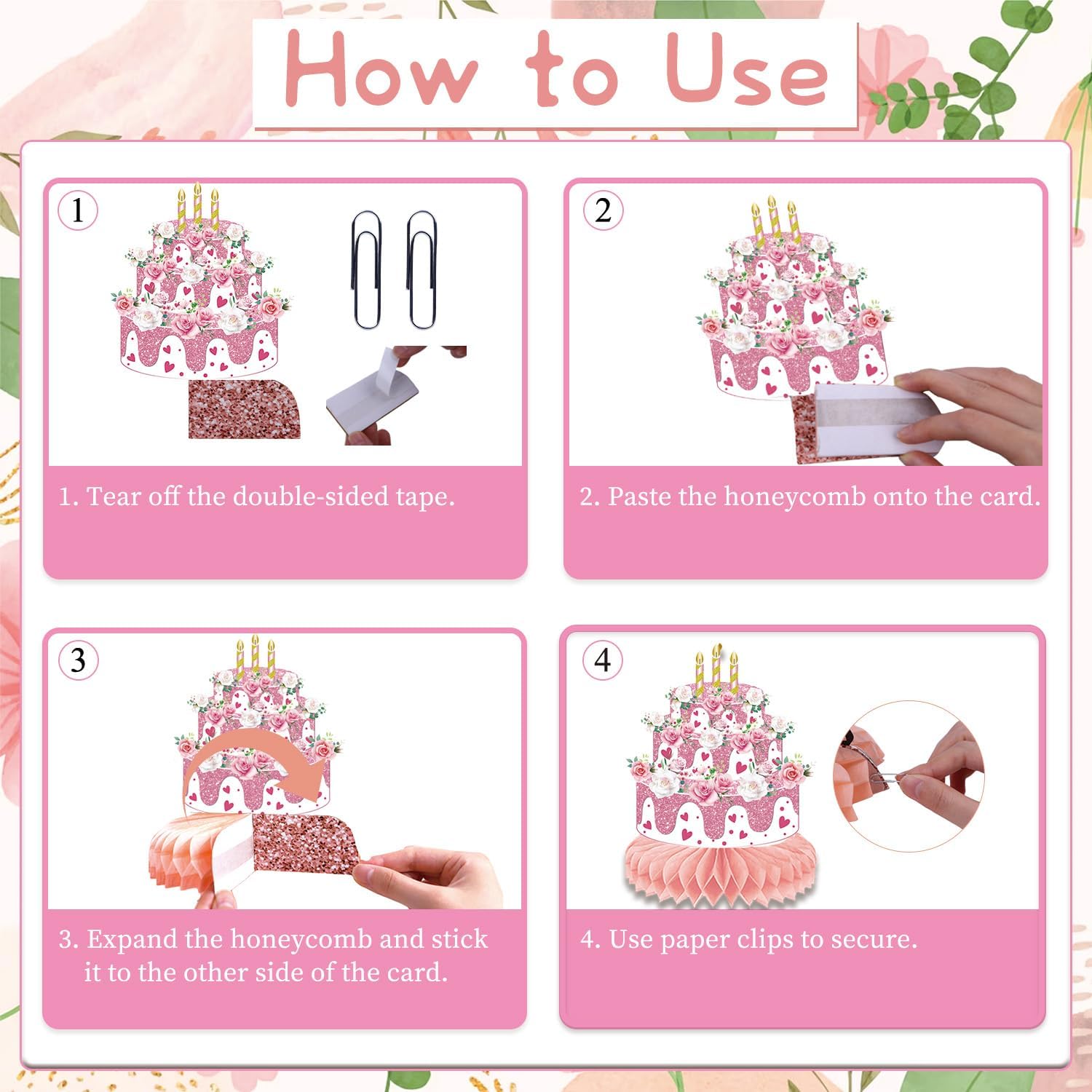 How to Use

1

1. Tear off the double-sided tape.

2

2. Paste the honeycomb onto the card.

3

3. Expand the honeycomb and stick it to the other side of the card.

4

4. Use paper clips to secure.