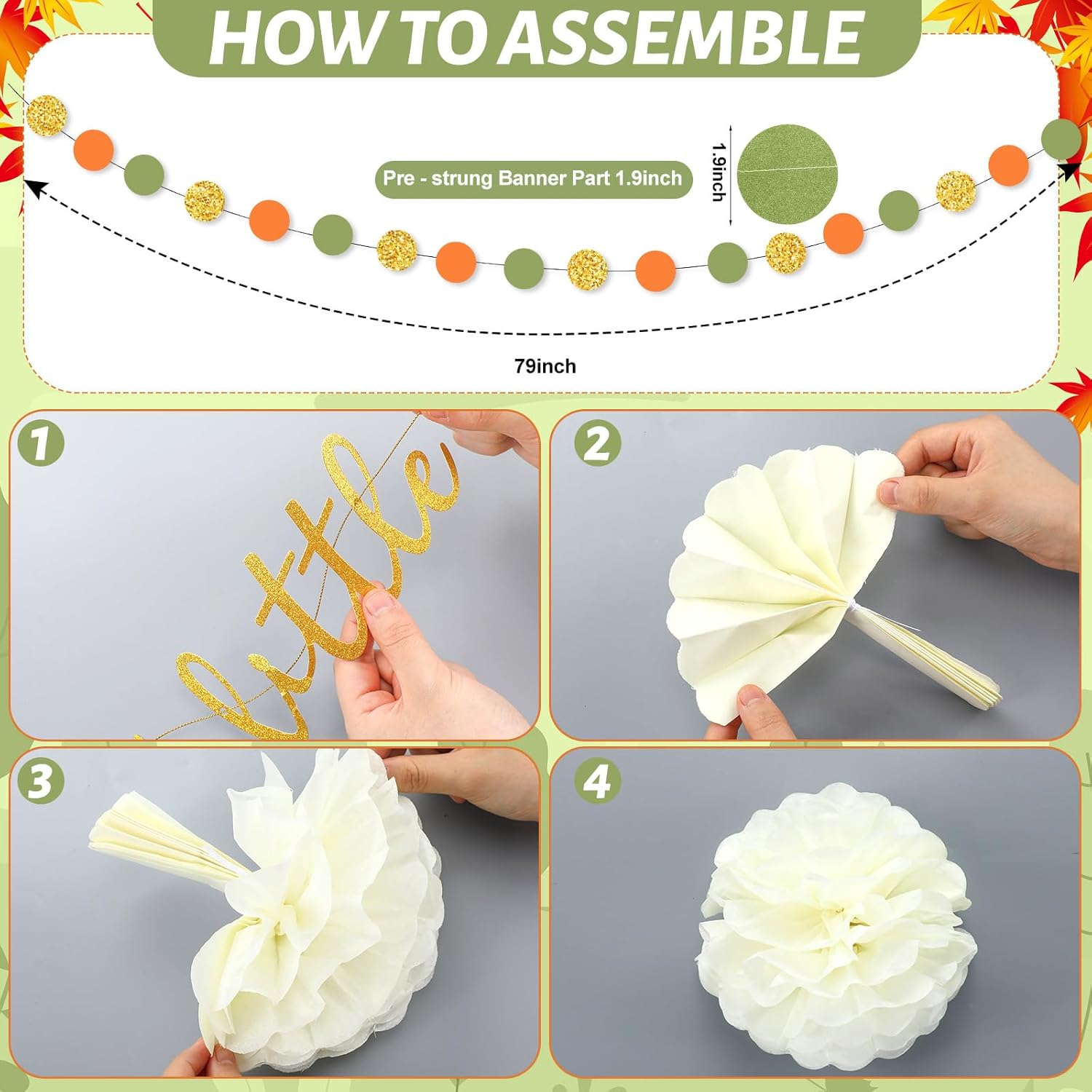 HOW TO ASSEMBLE

Pre - strung Banner Part 1.9inch

1.9inch

79inch

1

little

2

3

4