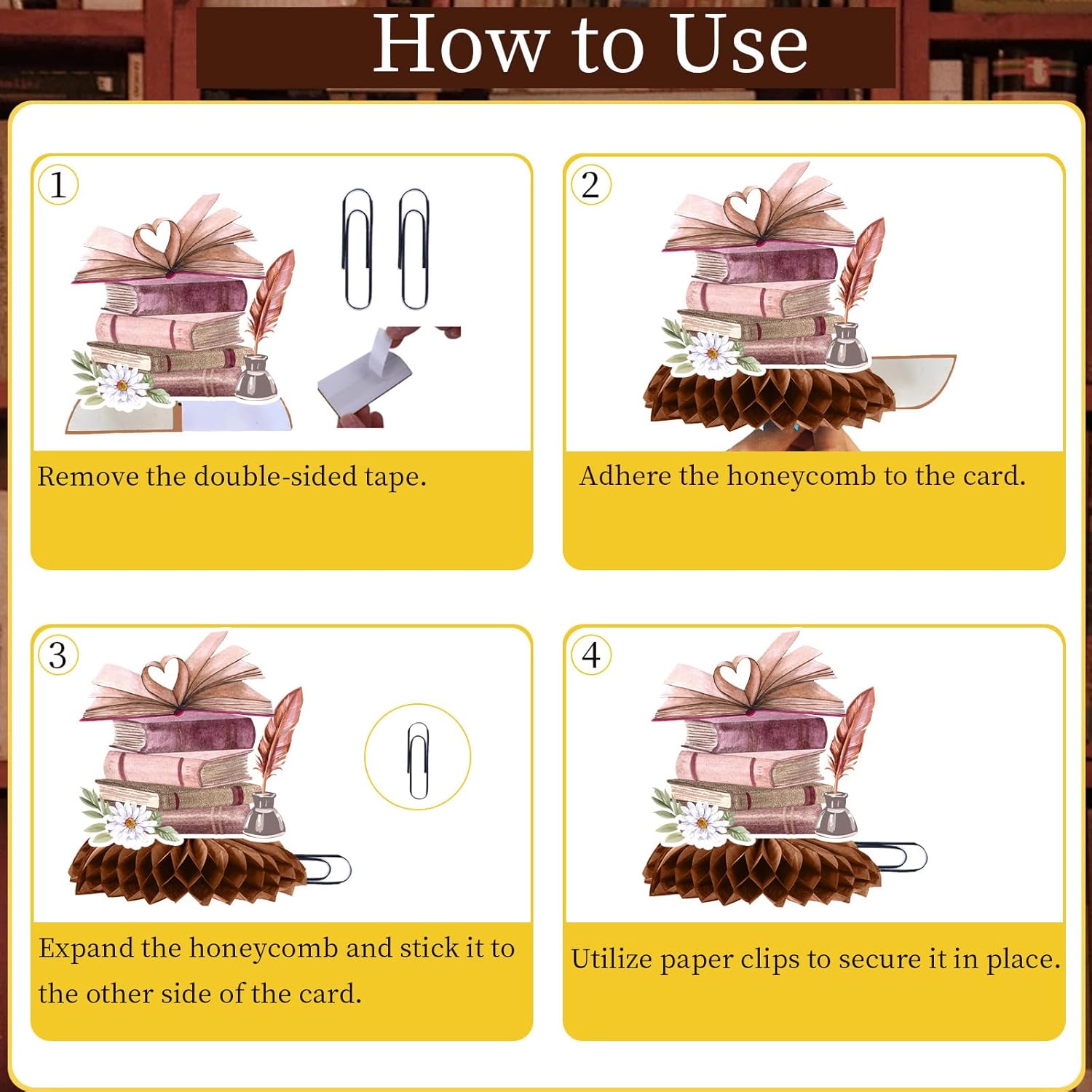 How to Use

1

Remove the double-sided tape.

2

Adhere the honeycomb to the card.

3

Expand the honeycomb and stick it to the other side of the card.

4

Utilize paper clips to secure it in place.