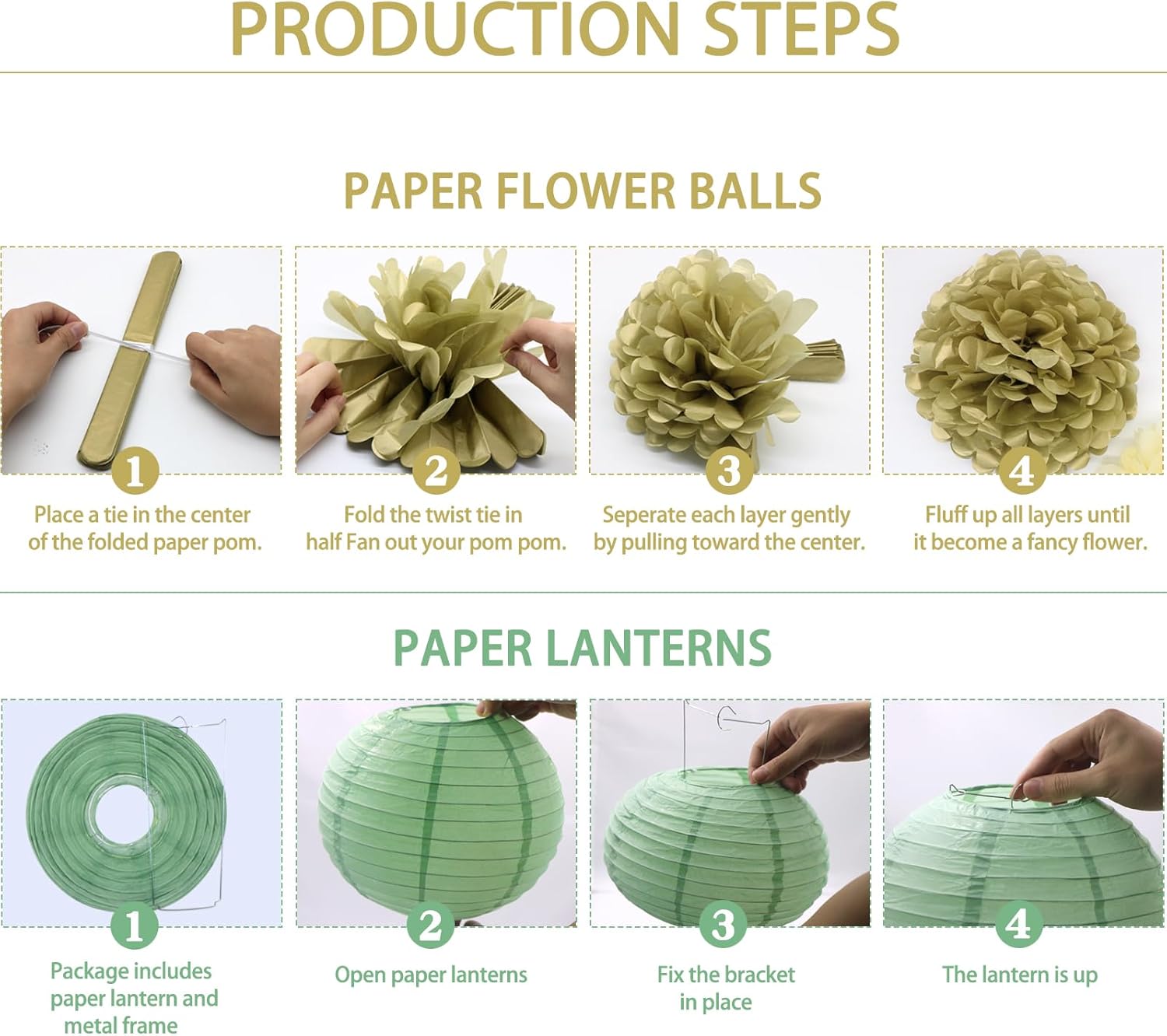 PRODUCTION STEPS

PAPER FLOWER BALLS

1
Place a tie in the center of the folded paper pom.

2
Fold the twist tie in half Fan out your pom pom.

3
Seperate each layer gently by pulling toward the center.

4
Fluff up all layers until it become a fancy flower.

PAPER LANTERNS

1
Package includes paper lantern and metal frame

2
Open paper lanterns

3
Fix the bracket in place

4
The lantern is up