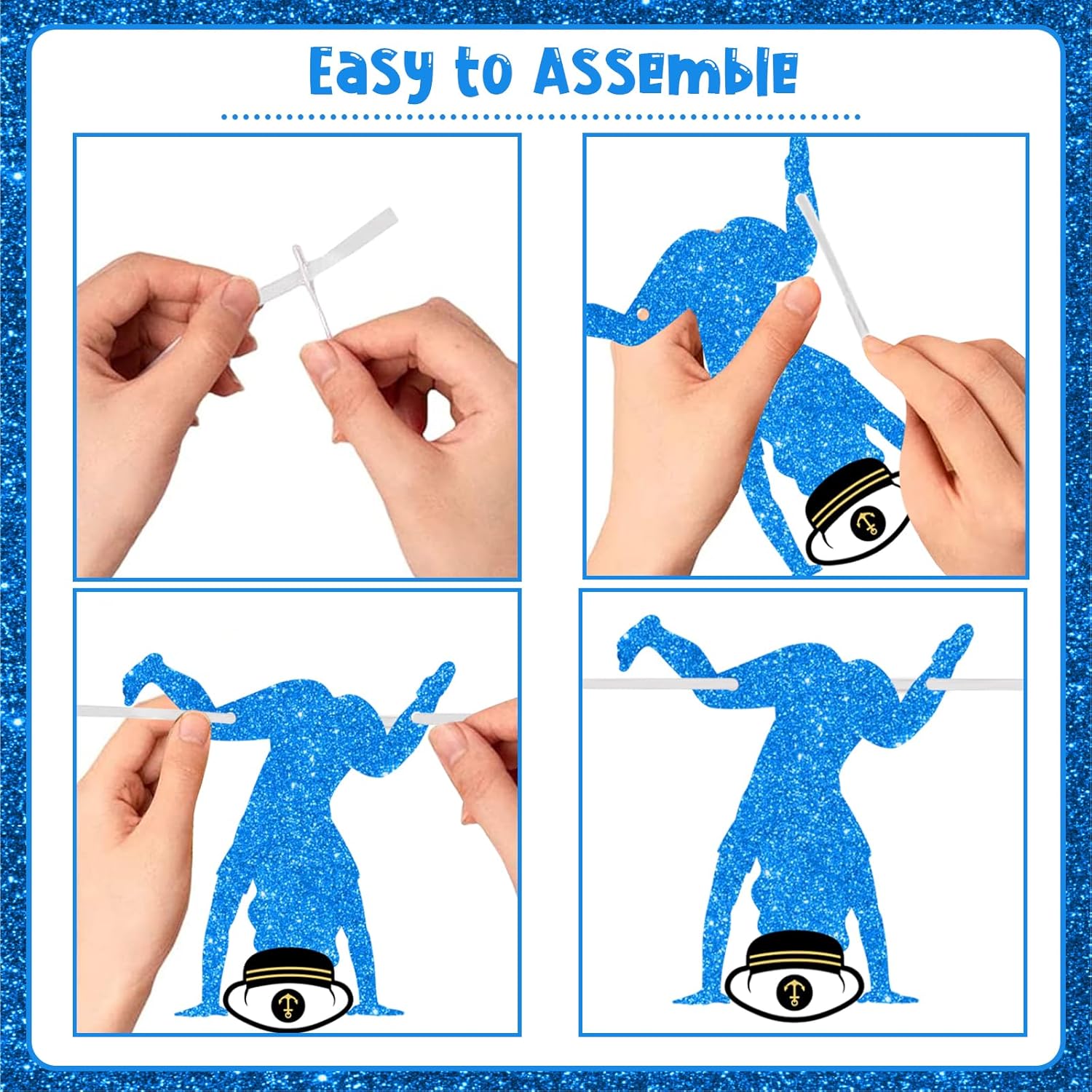 Easy to ASSemble