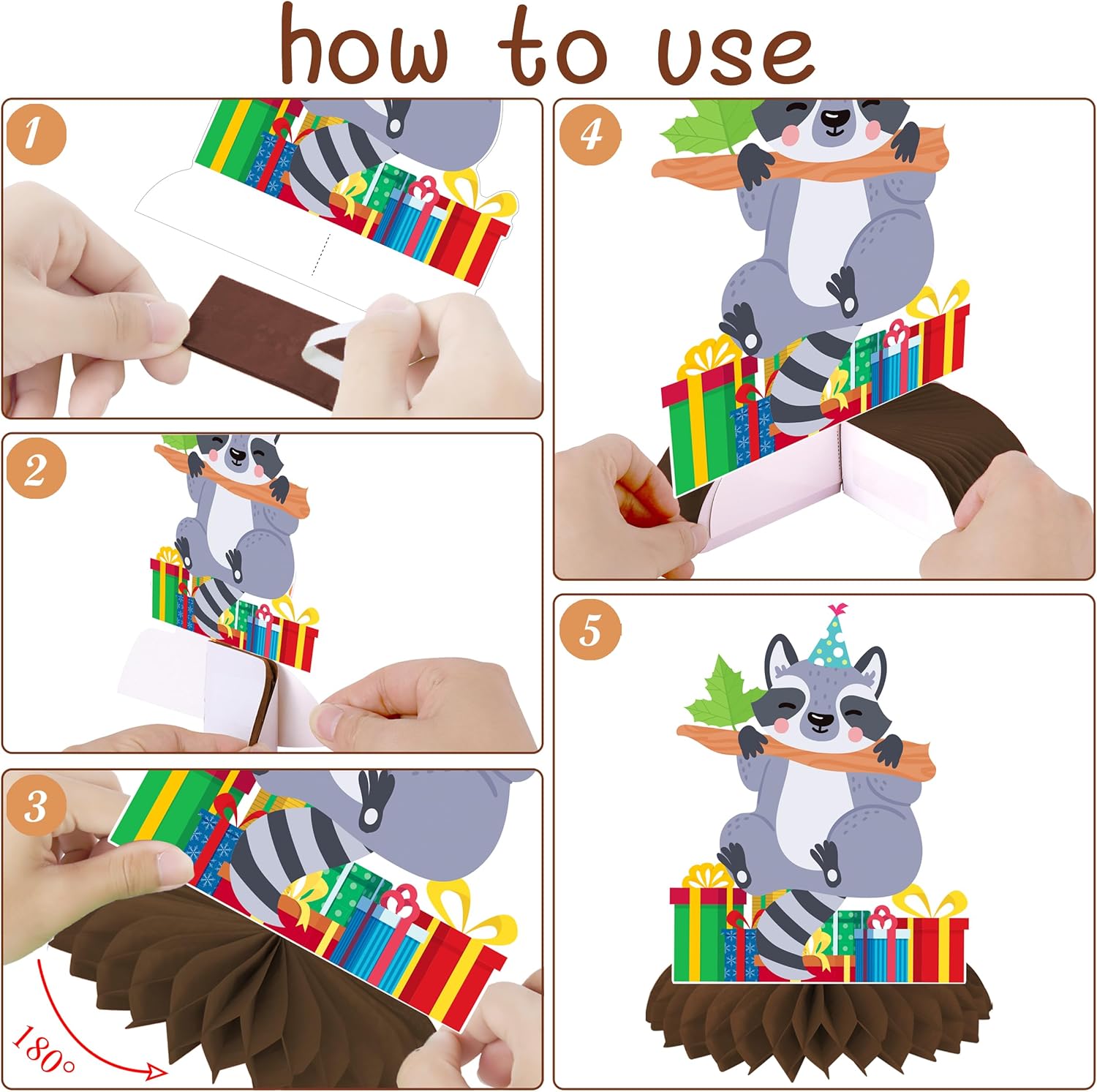 how to use

1

2

3

180°

4

5